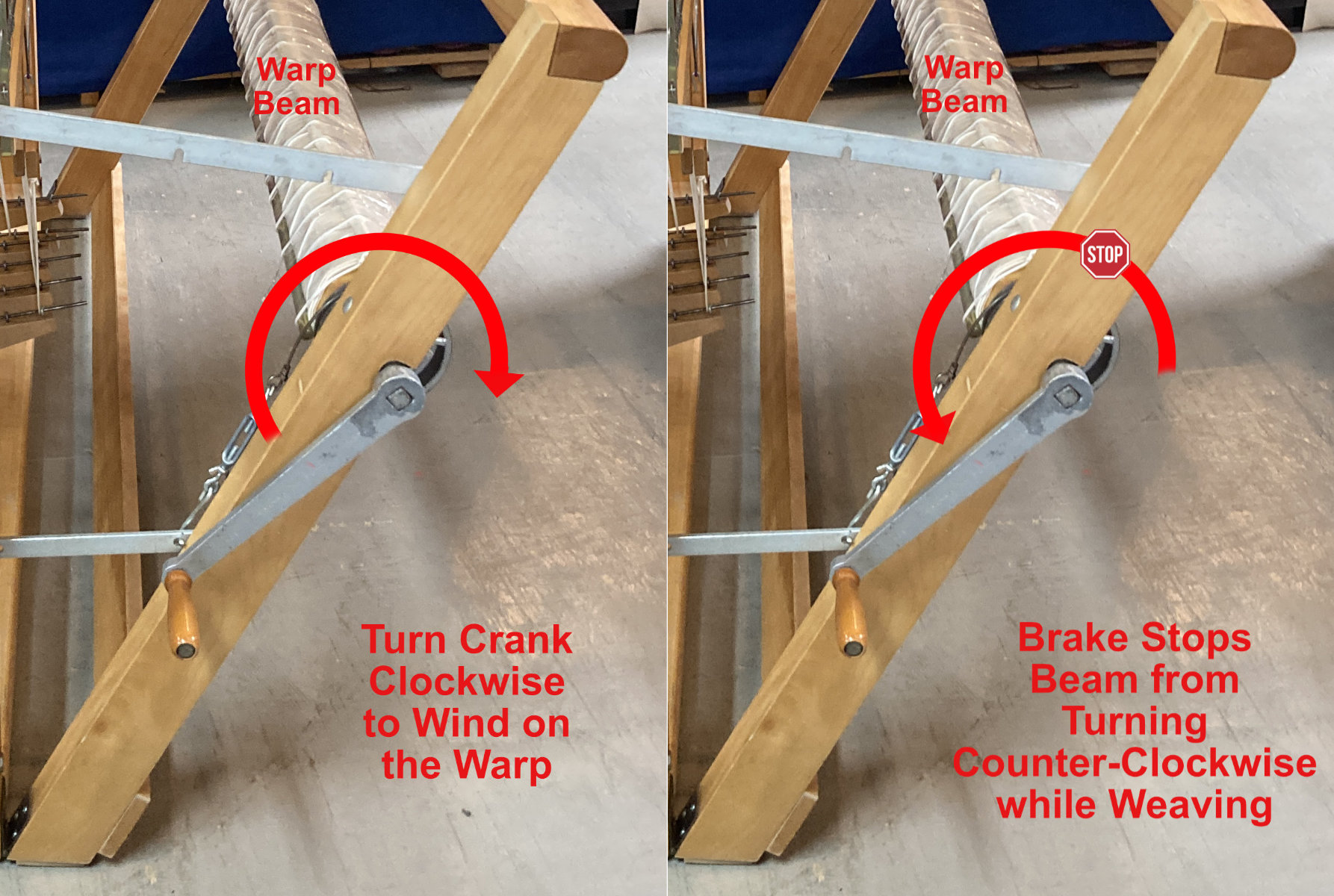 Warp Beam

Turn Crank Clockwise to Wind on the Warp

Warp Beam

STOP

Brake Stops Beam from Turning Counter-Clockwise while Weaving